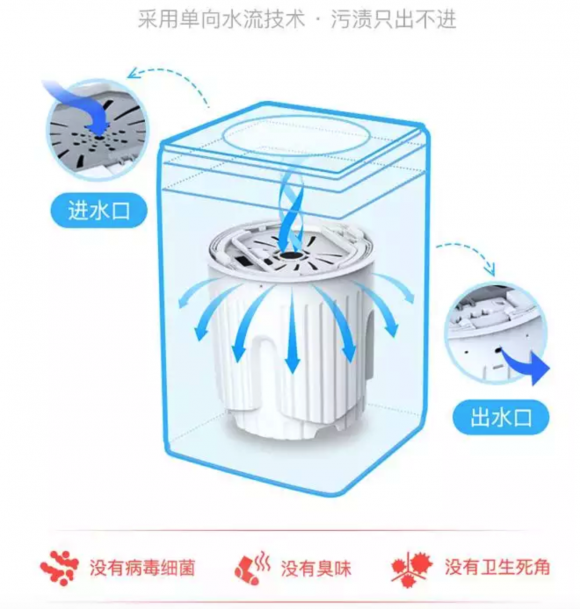 采用单向水流技术 · 污渍只出不进

进水口

出水口

没有病毒细菌　没有臭味　没有卫生死角